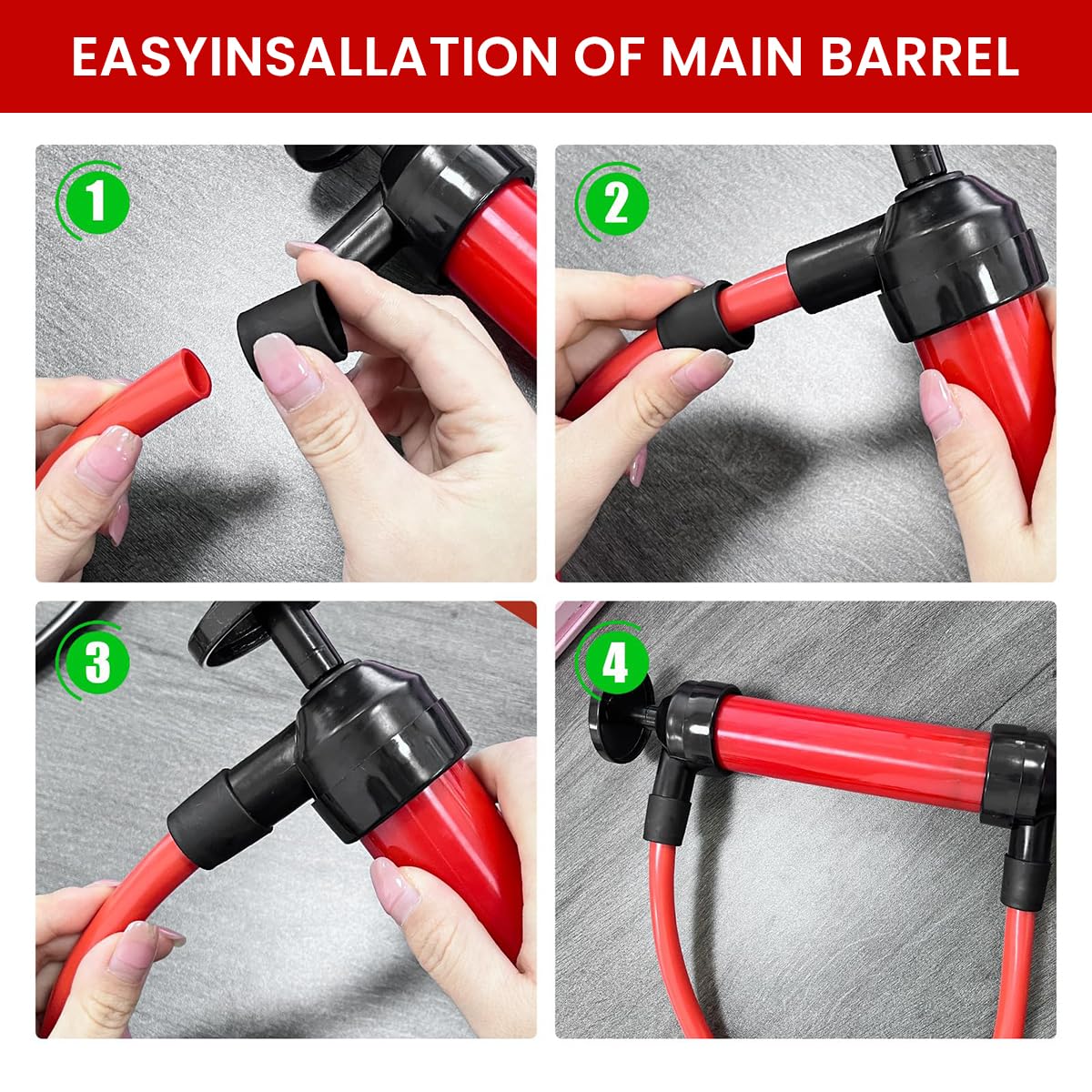 EASYINSALLATION OF MAIN BARREL

1

2

3

4